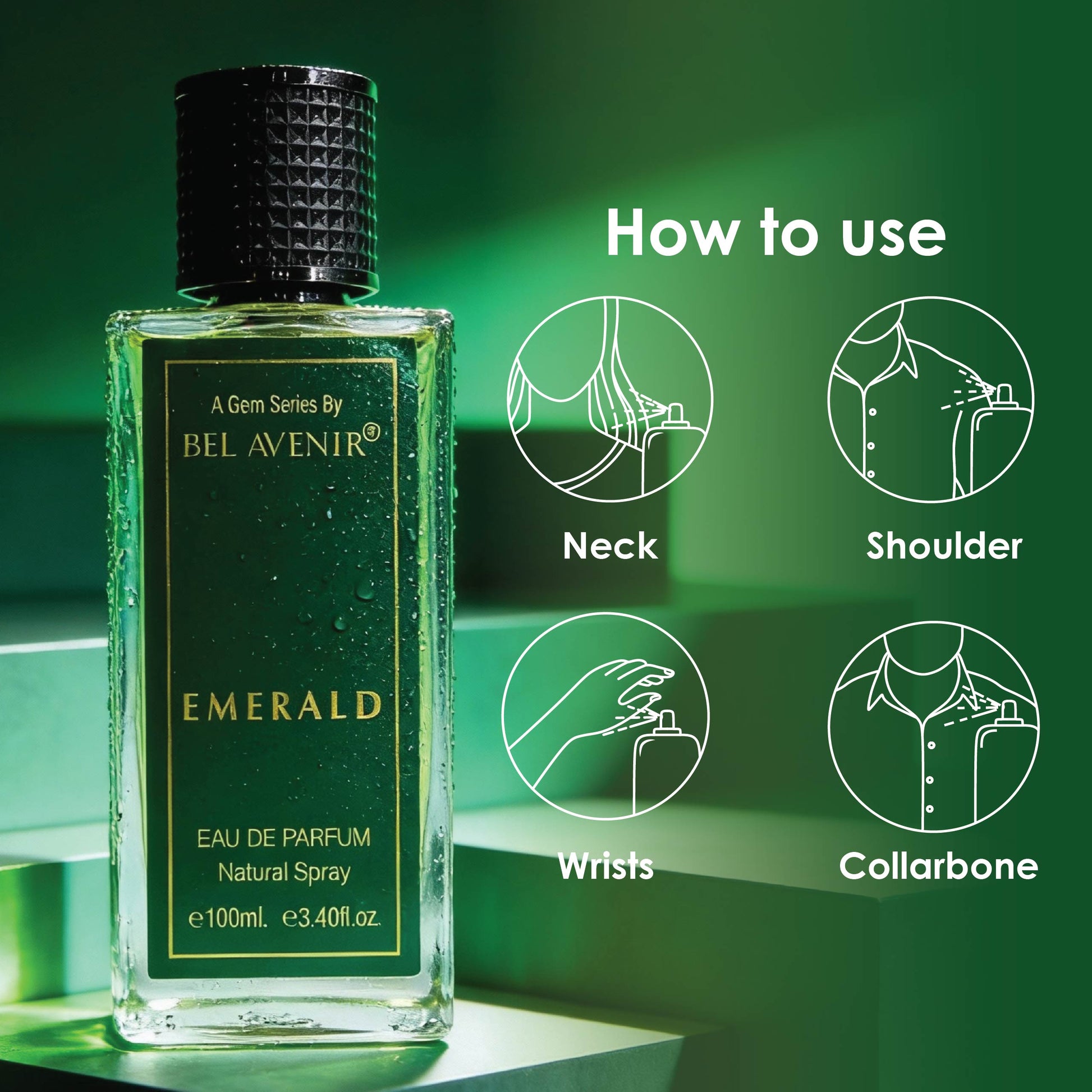 A Gem Series By
BEL AVENIR®

EMERALD

EAU DE PARFUM
Natural Spray
℮100ml. ℮3.40fl.oz.

How to use

Neck

Shoulder

Wrists

Collarbone