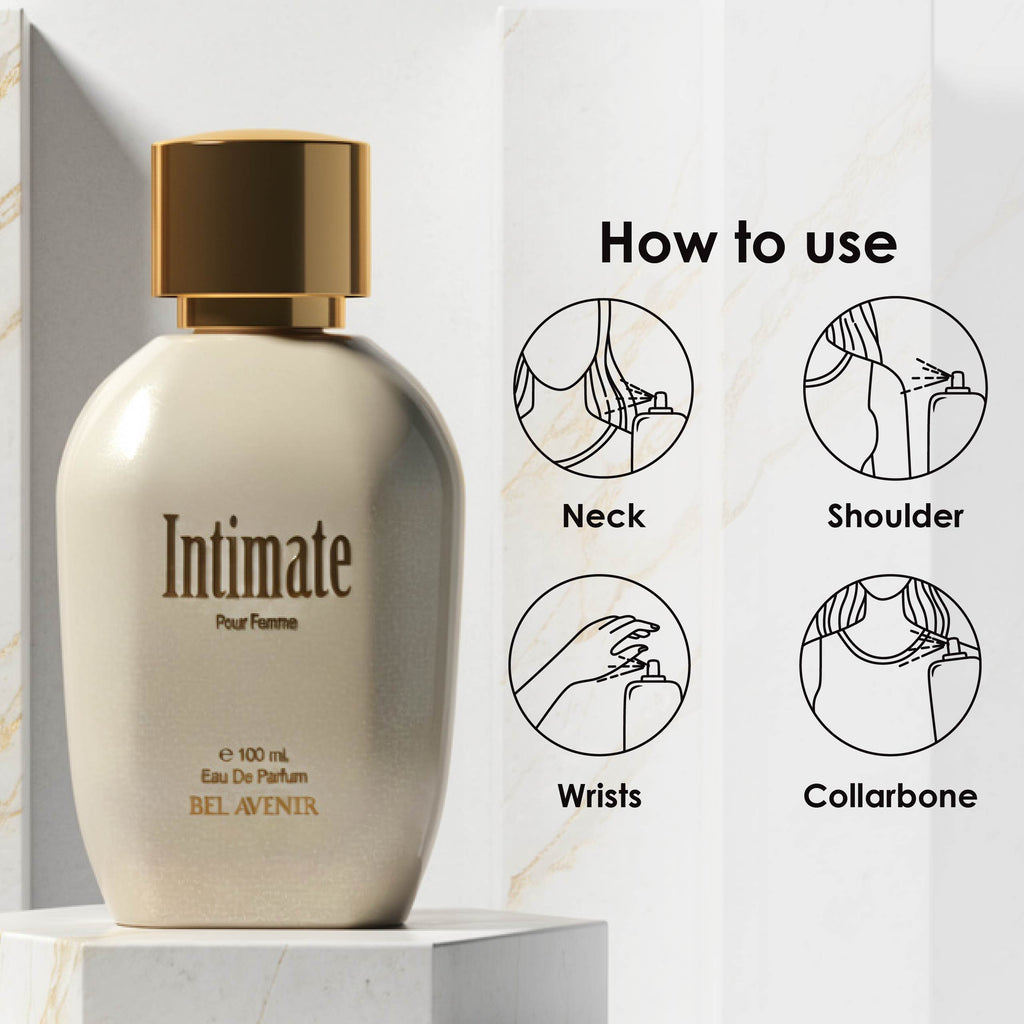 Intimate
Pour Femme

℮ 100 mL
Eau De Parfum
BEL AVENIR

How to use

Neck

Shoulder

Wrists

Collarbone