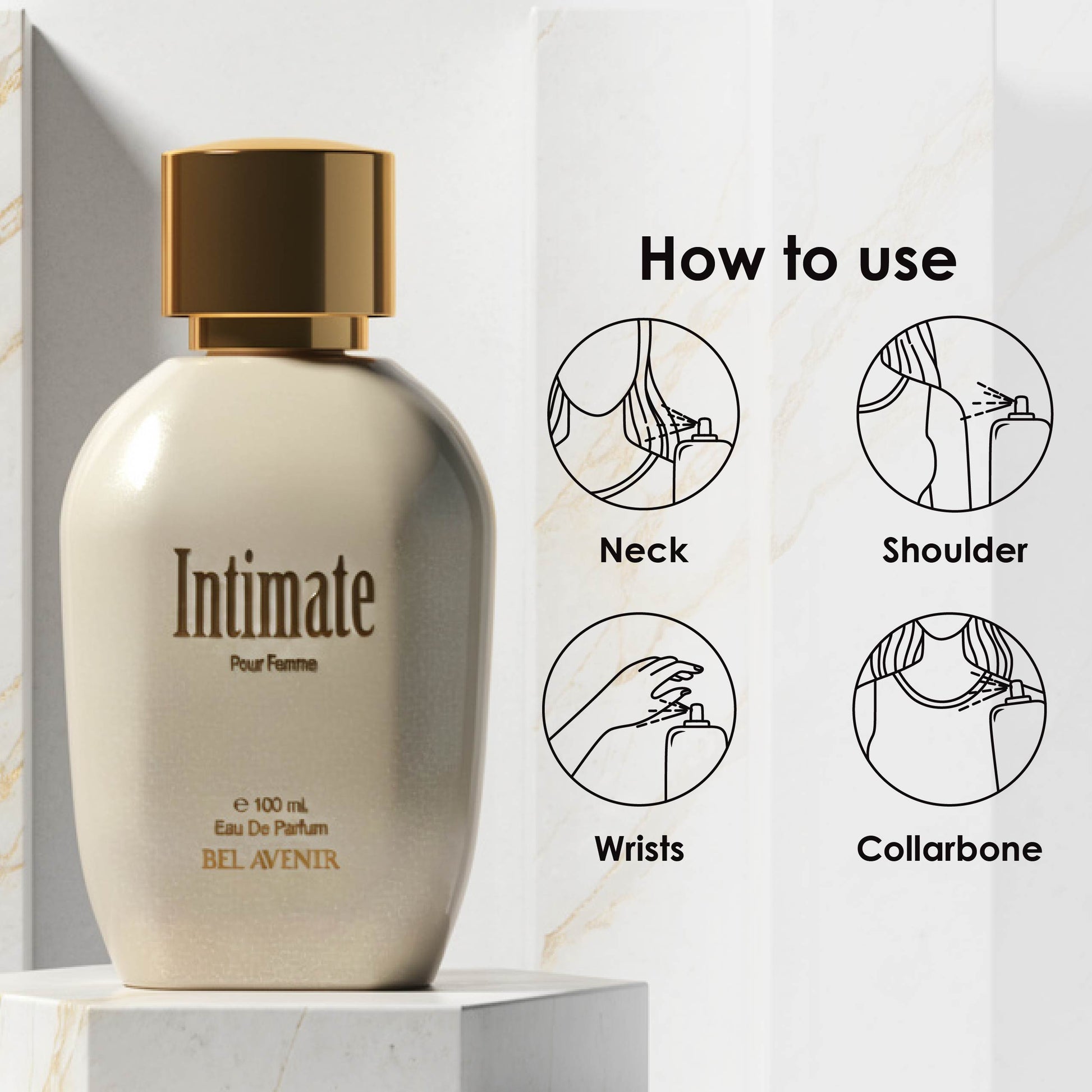 Intimate
Pour Femme

℮ 100 mL
Eau De Parfum
BEL AVENIR

How to use

Neck

Shoulder

Wrists

Collarbone