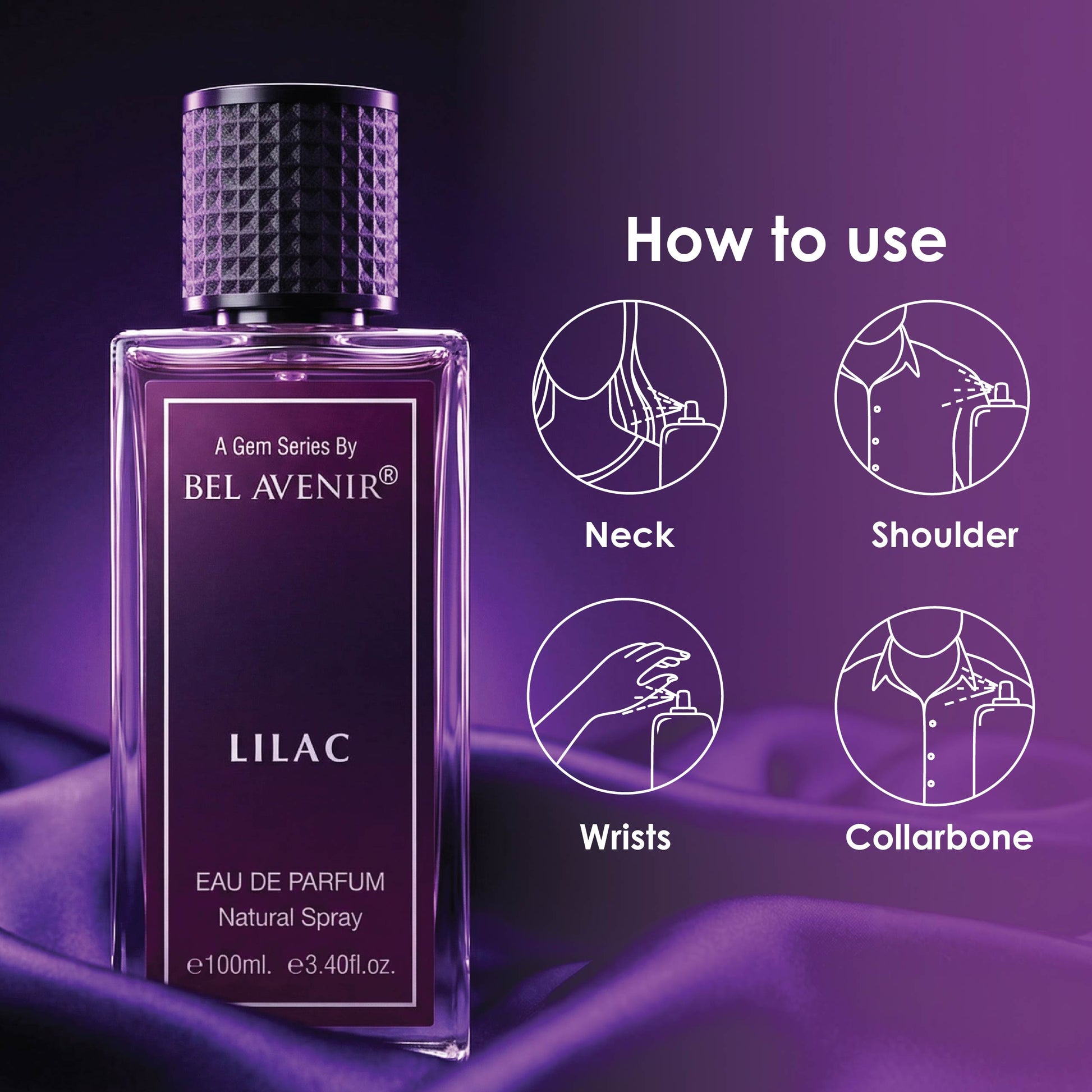 A Gem Series By
BEL AVENIR®

LILAC

EAU DE PARFUM
Natural Spray
℮100ml. ℮3.40fl.oz.

How to use

Neck

Shoulder

Wrists

Collarbone